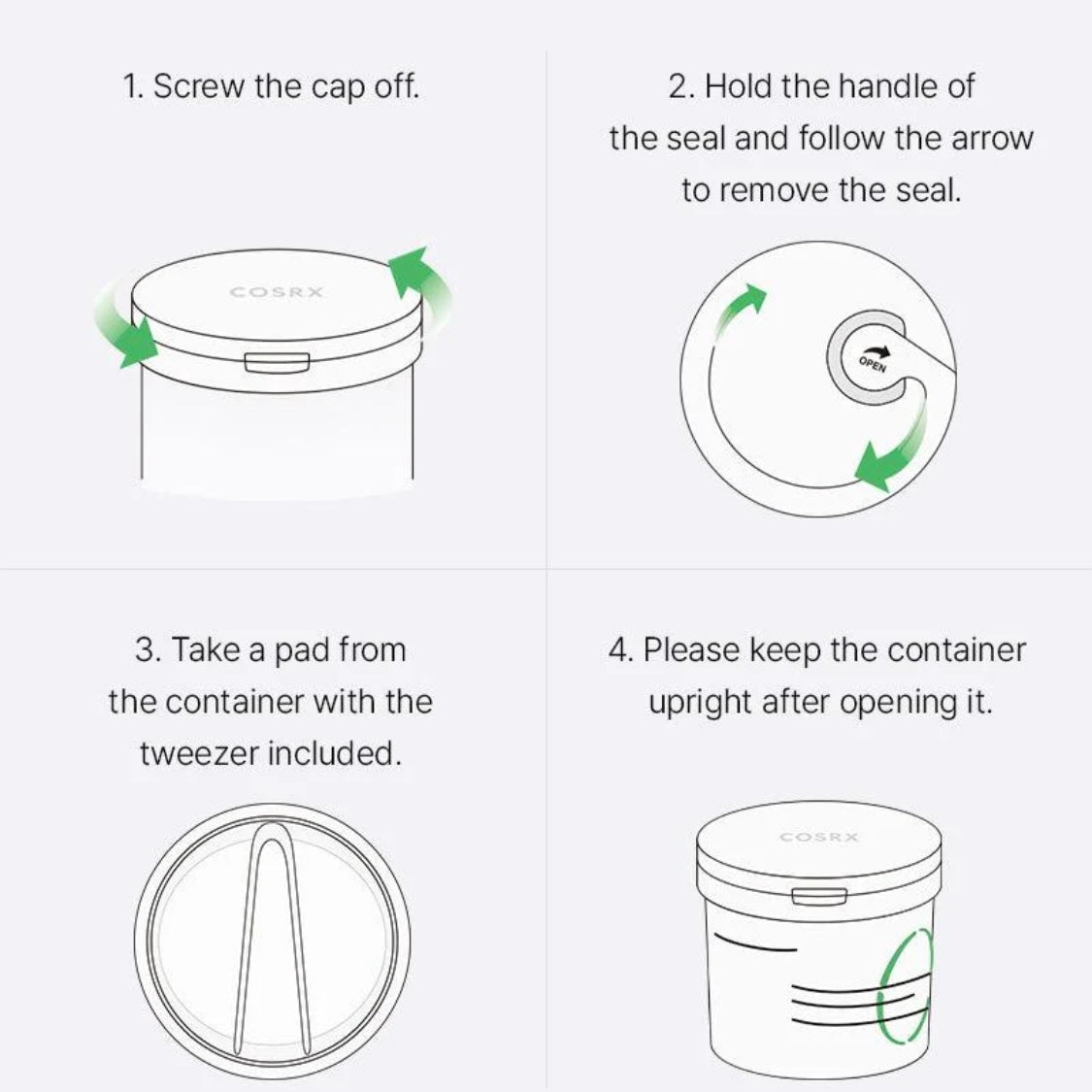 1. Screw the cap off.

COSRX

2. Hold the handle of the seal and follow the arrow to remove the seal.

OPEN

3. Take a pad from the container with the tweezer included.

4. Please keep the container upright after opening it.

COSRX