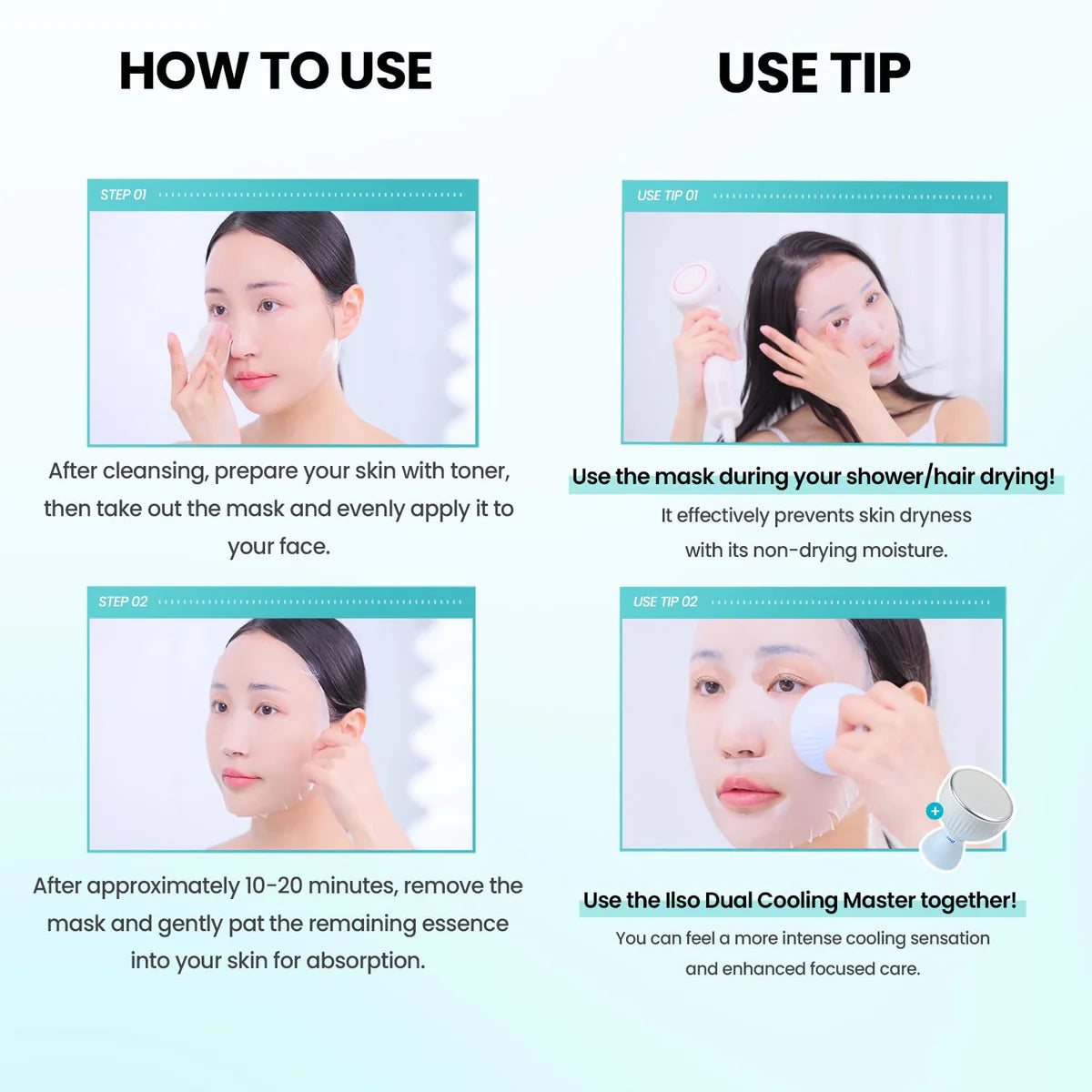 HOW TO USE

STEP 01

After cleansing, prepare your skin with toner, then take out the mask and evenly apply it to your face.

STEP 02

After approximately 10-20 minutes, remove the mask and gently pat the remaining essence into your skin for absorption.

USE TIP

USE TIP 01

Use the mask during your shower/hair drying!

It effectively prevents skin dryness with its non-drying moisture.

USE TIP 02

Use the Ilso Dual Cooling Master together!

You can feel a more intense cooling sensation and enhanced focused care.