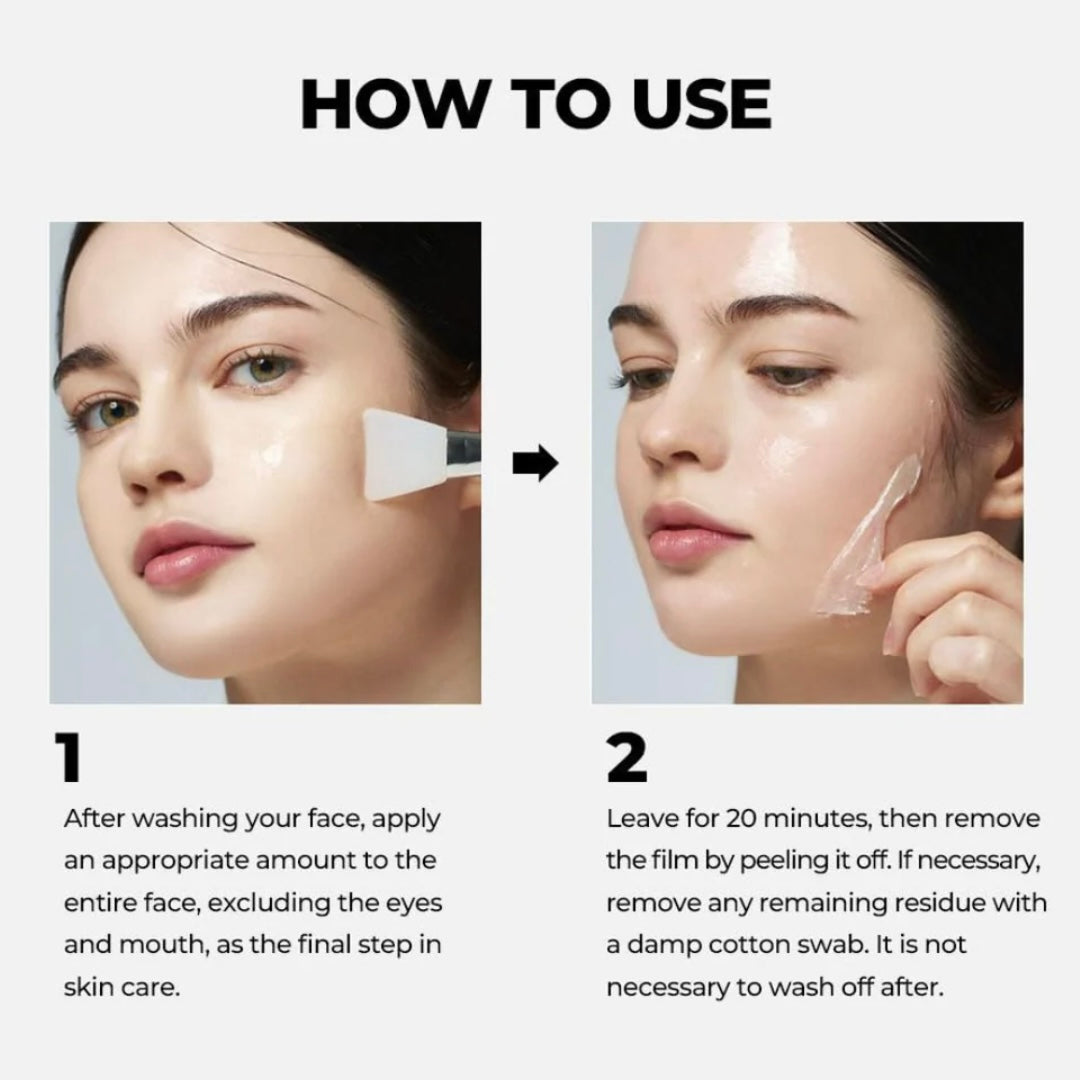 HOW TO USE

1

After washing your face, apply an appropriate amount to the entire face, excluding the eyes and mouth, as the final step in skin care.

2

Leave for 20 minutes, then remove the film by peeling it off. If necessary, remove any remaining residue with a damp cotton swab. It is not necessary to wash off after.